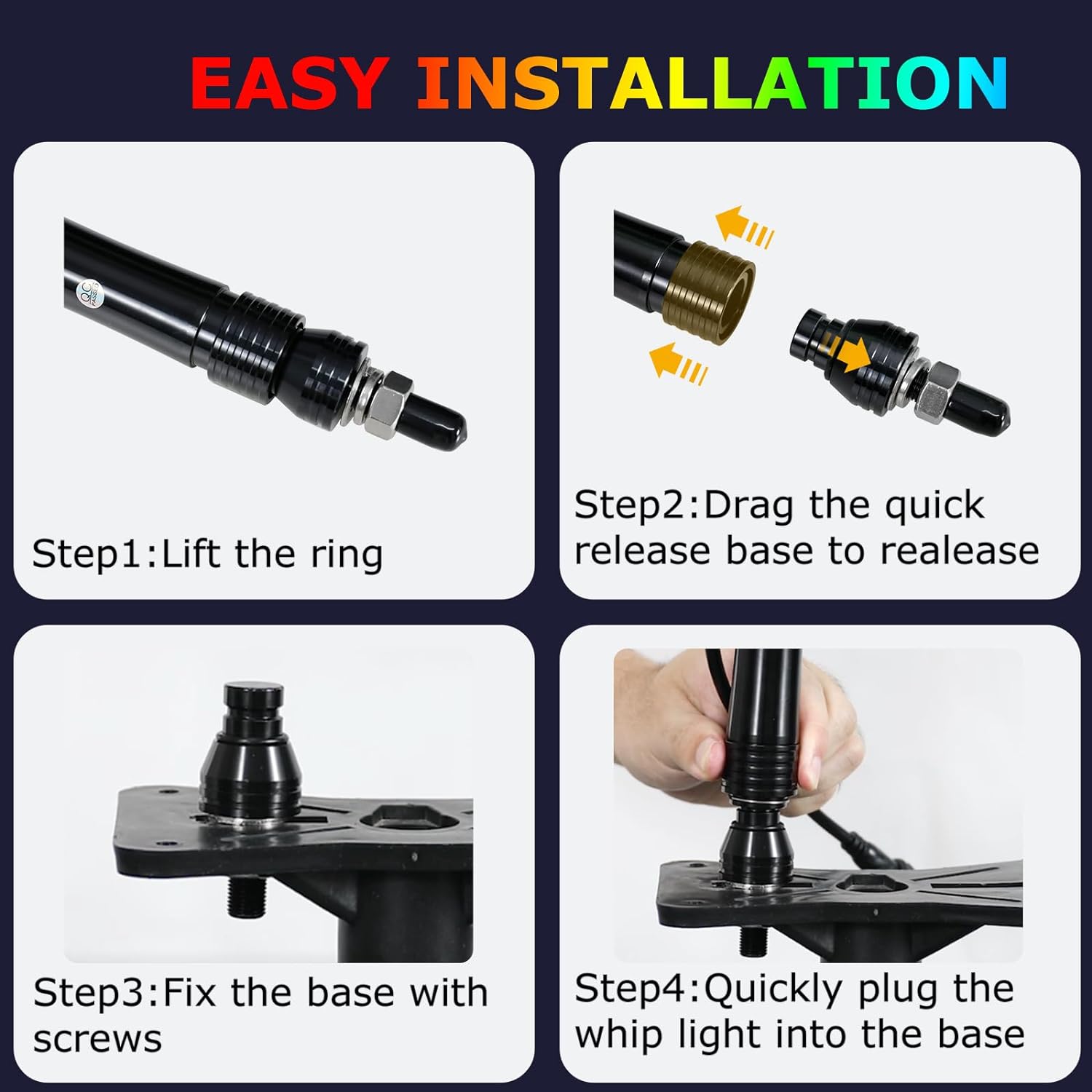 EASY INSTALLATION

QC PASSED

Step1:Lift the ring

Step2:Drag the quick release base to realease

Step3:Fix the base with screws

Step4:Quickly plug the whip light into the base